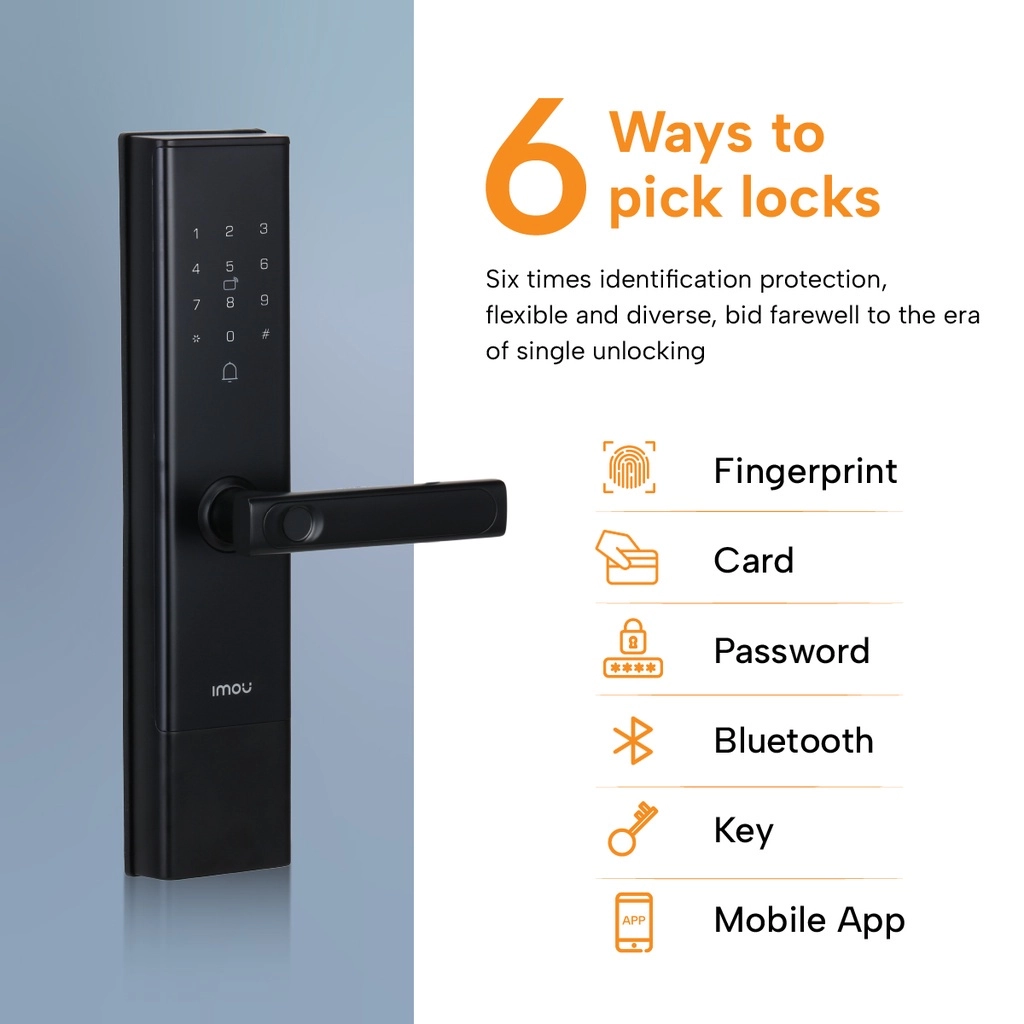 1 2 3
4 5 6
7 8 9
* 0 #

imou

6 Ways to pick locks

Six times identification protection, flexible and diverse, bid farewell to the era of single unlocking

Fingerprint

Card

****
Password

Bluetooth

Key

APP
Mobile App